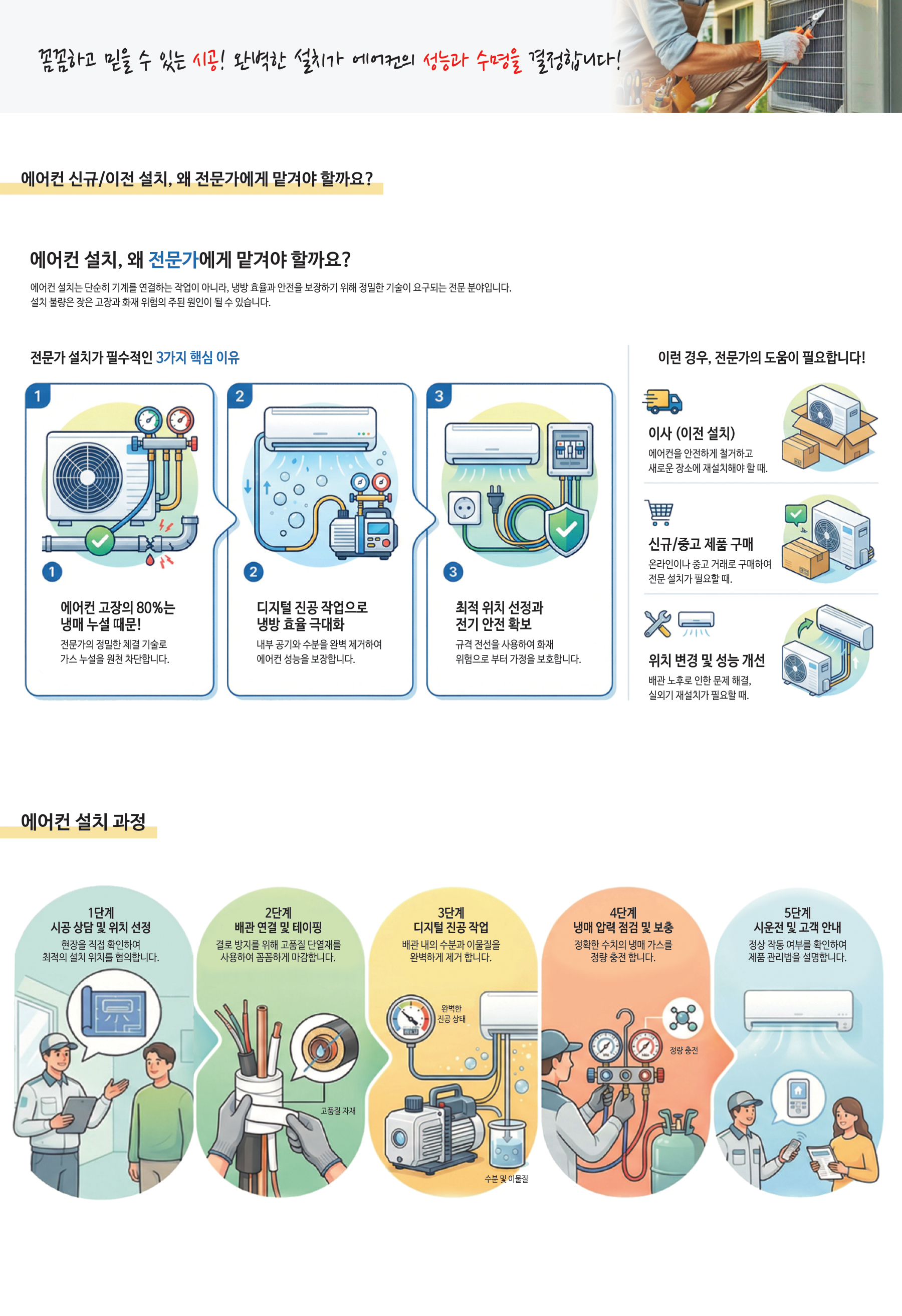 꼼꼼하고 믿을 수 있는 시공! 완벽한 설치가 에어컨의 성능과 수명을 결정합니다!

에어컨 신규/이전 설치, 왜 전문가에게 맡겨야 할까요?

에어컨 설치, 왜 전문가에게 맡겨야 할까요?

에어컨 설치는 단순히 기계를 연결하는 작업이 아니라, 냉방 효율과 안전을 보장하기 위해 정밀한 기술이 요구되는 전문 분야입니다.
설치 불량은 잦은 고장과 화재 위험의 주된 원인이 될 수 있습니다.

전문가 설치가 필수적인 3가지 핵심 이유

1

1
에어컨 고장의 80%는 냉매 누설 때문!
전문가의 정밀한 체결 기술로 가스 누설을 원천 차단합니다.

2

2
디지털 진공 작업으로 냉방 효율 극대화
내부 공기와 수분을 완벽 제거하여 에어컨 성능을 보장합니다.

3

3
최적 위치 선정과 전기 안전 확보
규격 전선을 사용하여 화재 위험으로 부터 가정을 보호합니다.

이런 경우, 전문가의 도움이 필요합니다!

이사 (이전 설치)
에어컨을 안전하게 철거하고 새로운 장소에 재설치해야 할 때.

신규/중고 제품 구매
온라인이나 중고 거래로 구매하여 전문 설치가 필요할 때.

위치 변경 및 성능 개선
배관 노후로 인한 문제 해결, 실외기 재설치가 필요할 때.

에어컨 설치 과정

1단계
시공 상담 및 위치 선정
현장을 직접 확인하여 최적의 설치 위치를 협의합니다.

2단계
배관 연결 및 테이핑
결로 방지를 위해 고품질 단열재를 사용하여 꼼꼼하게 마감합니다.
고품질 자재

3단계
디지털 진공 작업
배관 내의 수분과 이물질을 완벽하게 제거 합니다.
완벽한 진공 상태
수분 및 이물질

4단계
냉매 압력 점검 및 보충
정확한 수치의 냉매 가스를 정량 충전 합니다.
정량 충전

5단계
시운전 및 고객 안내
정상 작동 여부를 확인하여 제품 관리법을 설명합니다.